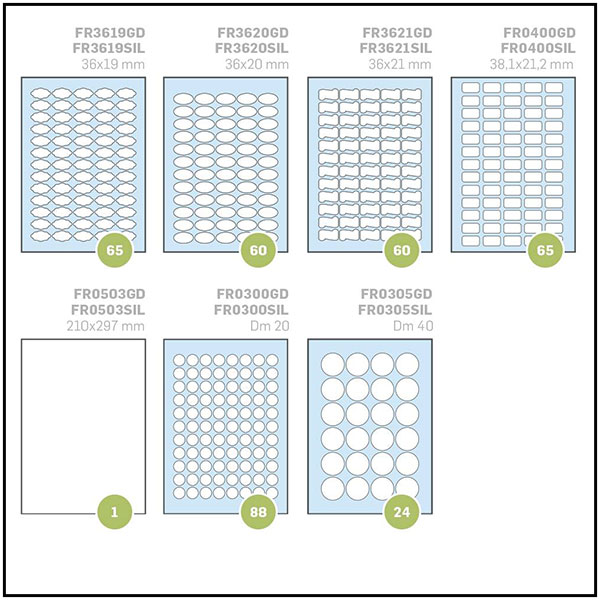 FR3619GD
FR3619SIL
36x19 mm

65

FR3620GD
FR3620SIL
36x20 mm

60

FR3621GD
FR3621SIL
36x21 mm

60

FR0400GD
FR0400SIL
38,1x21,2 mm

65

FR0503GD
FR0503SIL
210x297 mm

1

FR0300GD
FR0300SIL
Dm 20

88

FR0305GD
FR0305SIL
Dm 40

24